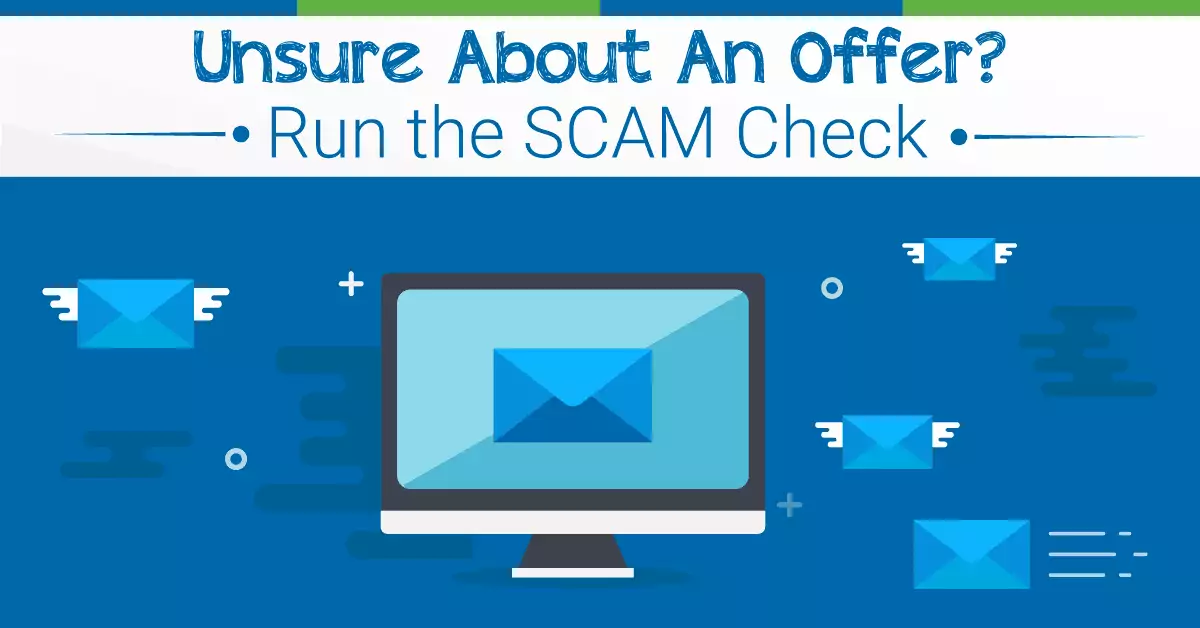 Unsure About An Offer?
Run the SCAM Check